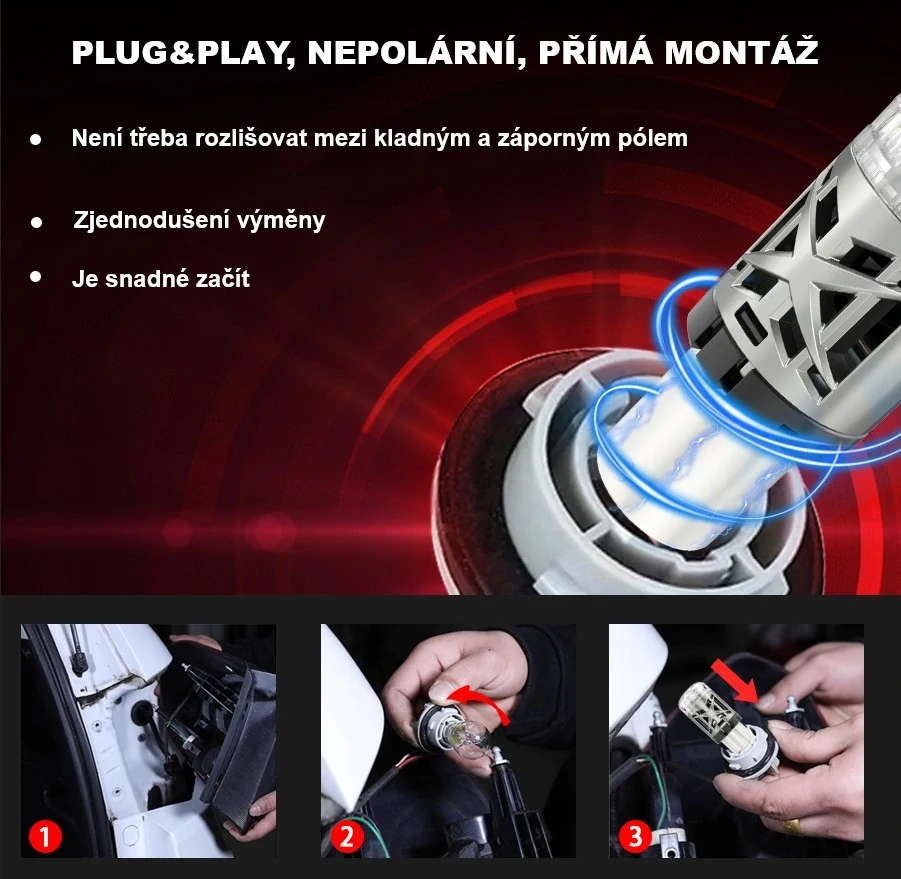 PLUG&PLAY, NEPOLÁRNÍ, PŘÍMÁ MONTÁŽ

● Není třeba rozlišovat mezi kladným a záporným pólem

● Zjednodušení výměny

● Je snadné začít

1

2

3