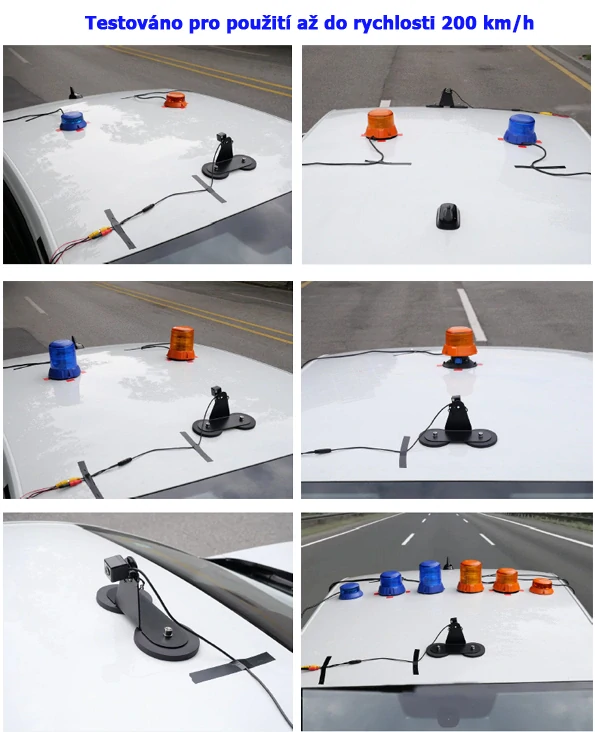 Testováno pro použití až do rychlosti 200 km/h