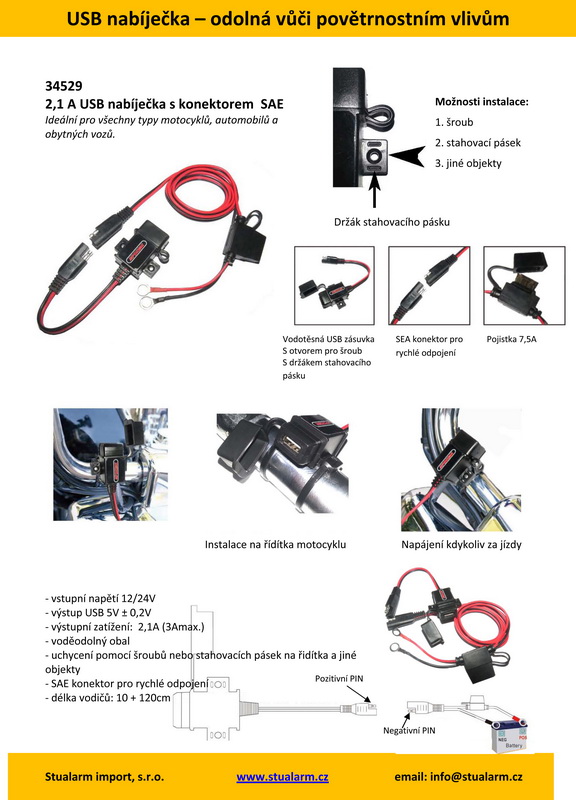 USB nabíječka – odolná vůči povětrnostním vlivům

34529
2,1 A USB nabíječka s konektorem SAE
Ideální pro všechny typy motocyklů, automobilů a obytných vozů.

Možnosti instalace:
1. šroub
2. stahovací pásek
3. jiné objekty

Držák stahovacího pásku

Vodotěsná USB zásuvka S otvorem pro šroub S držákem stahovacího pásku

SEA konektor pro rychlé odpojení

Pojistka 7,5A

Instalace na řídítka motocyklu

Napájení kdykoliv za jízdy

- vstupní napětí 12/24V
- výstup USB 5V ± 0,2V
- výstupní zatížení: 2,1A (3Amax.)
- voděodolný obal
- uchycení pomocí šroubů nebo stahovacích pásek na řídítka a jiné objekty
- SAE konektor pro rychlé odpojení
- délka vodičů: 10 + 120cm

Pozitivní PIN

Negativní PIN

NEG POS Battery

Stualarm import, s.r.o. www.stualarm.cz email: info@stualarm.cz