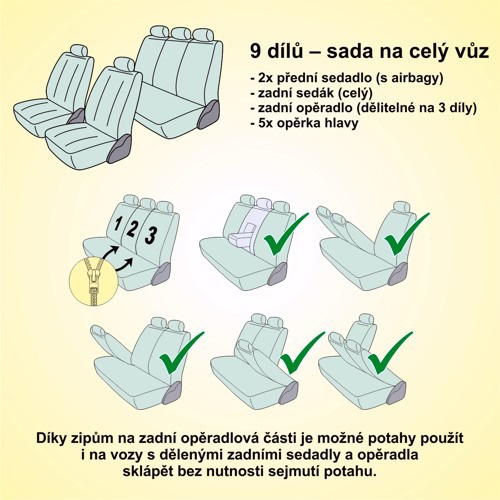 9 dílů – sada na celý vůz

- 2x přední sedadlo (s airbagy)
- zadní sedák (celý)
- zadní opěradlo (dělitelné na 3 díly)
- 5x opěrka hlavy

1 2 3

Díky zipům na zadní opěradlová části je možné potahy použít i na vozy s dělenými zadními sedadly a opěradla sklápět bez nutnosti sejmutí potahu.